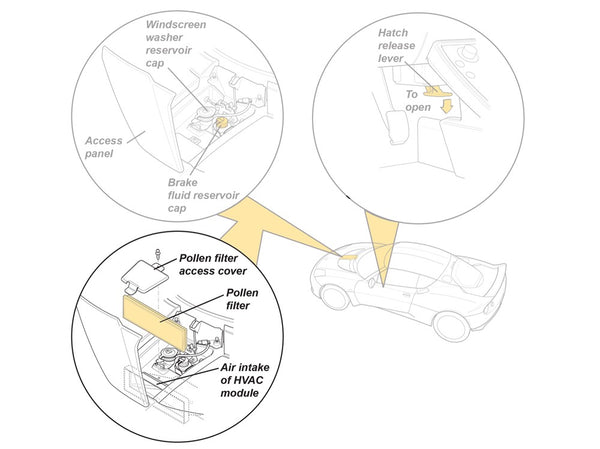 Windscreen washer reservoir cap

Access panel

Brake fluid reservoir cap

Hatch release lever

To open

Pollen filter access cover

Pollen filter

Air intake of HVAC module